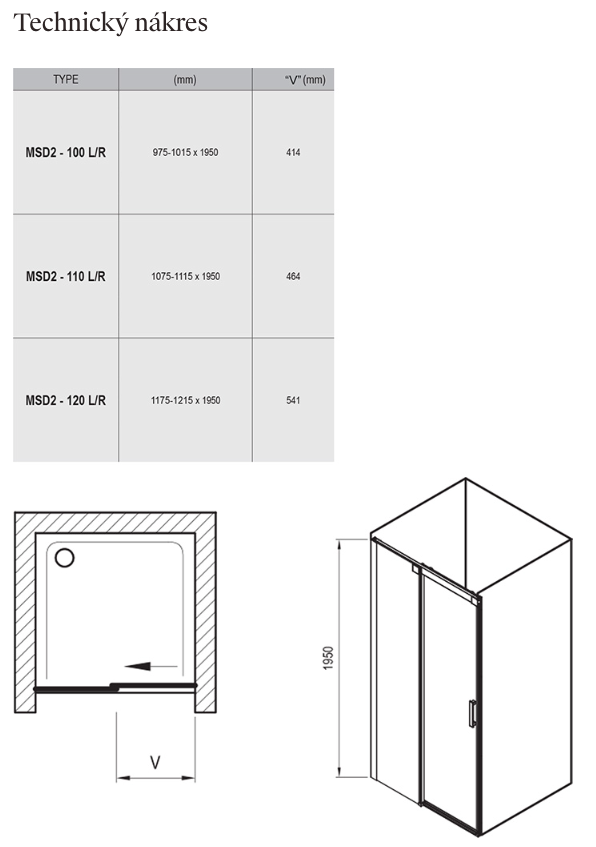 Technický nákres

| TYPE | (mm) | "V" (mm) |
|---|---|---|
| MSD2 - 100 L/R | 975-1015 x 1950 | 414 |
| MSD2 - 110 L/R | 1075-1115 x 1950 | 464 |
| MSD2 - 120 L/R | 1175-1215 x 1950 | 541 |

V

1950